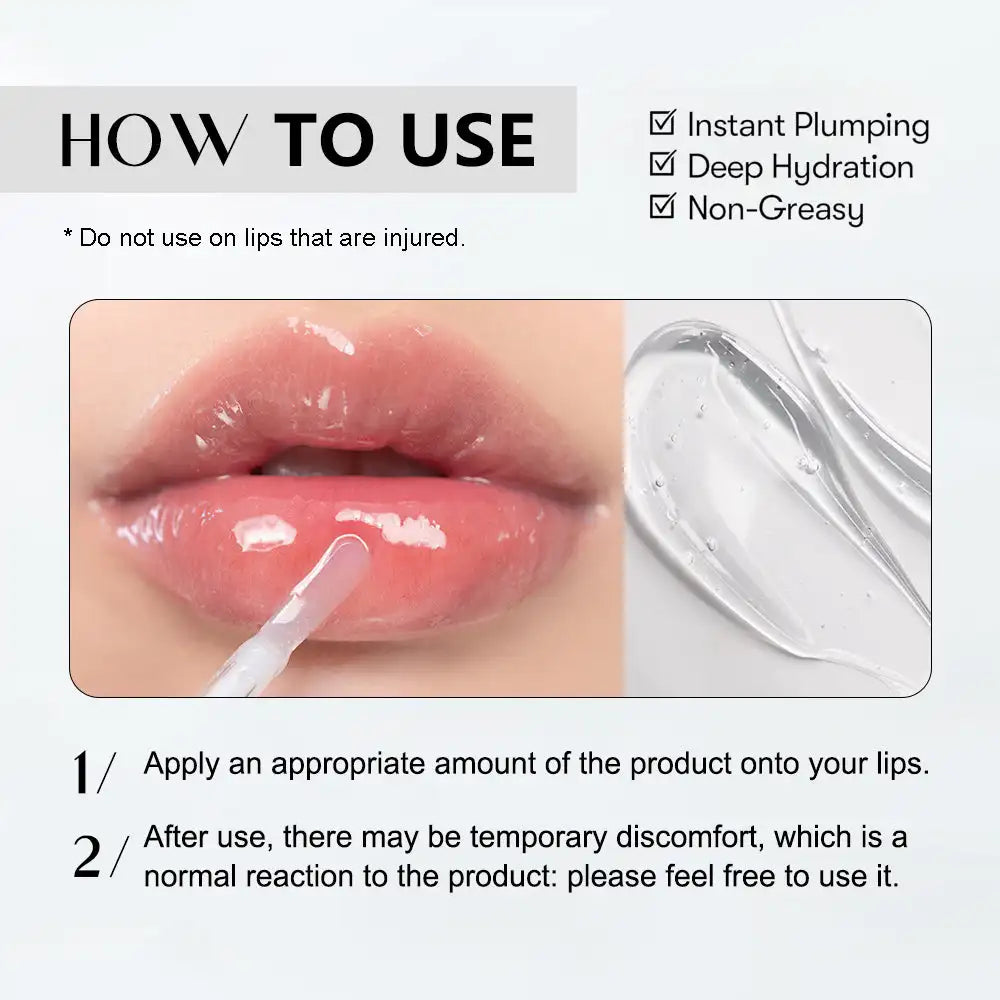 HOW TO USE

☑ Instant Plumping
☑ Deep Hydration
☑ Non-Greasy

* Do not use on lips that are injured.

1/ Apply an appropriate amount of the product onto your lips.

2/ After use, there may be temporary discomfort, which is a normal reaction to the product: please feel free to use it.