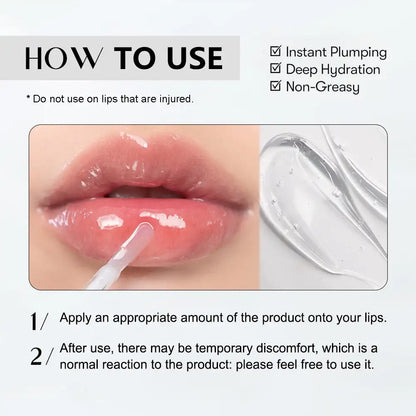 HOW TO USE

* Do not use on lips that are injured.

☑ Instant Plumping
☑ Deep Hydration
☑ Non-Greasy

1/ Apply an appropriate amount of the product onto your lips.

2/ After use, there may be temporary discomfort, which is a normal reaction to the product: please feel free to use it.